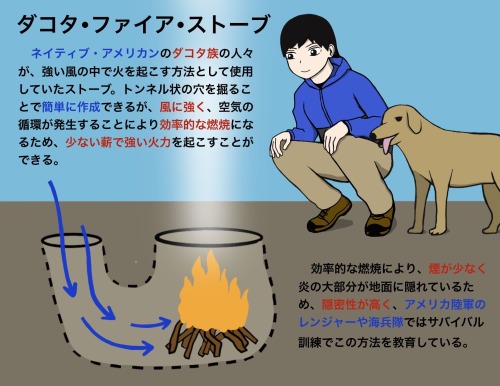 ダコタ・ファイア・ストーブ

ネイティブ・アメリカンのダコタ族の人々が、強い風の中で火を起こす方法として使用していたストーブ。トンネル状の穴を掘ることで簡単に作成できるが、風に強く、空気の循環が発生することにより効率的な燃焼になるため、少ない薪で強い火力を起こすことができる。

効率的な燃焼により、煙が少なく炎の大部分が地面に隠れているため、隠密性が高く、アメリカ陸軍のレンジャーや海兵隊ではサバイバル訓練でこの方法を教育している。